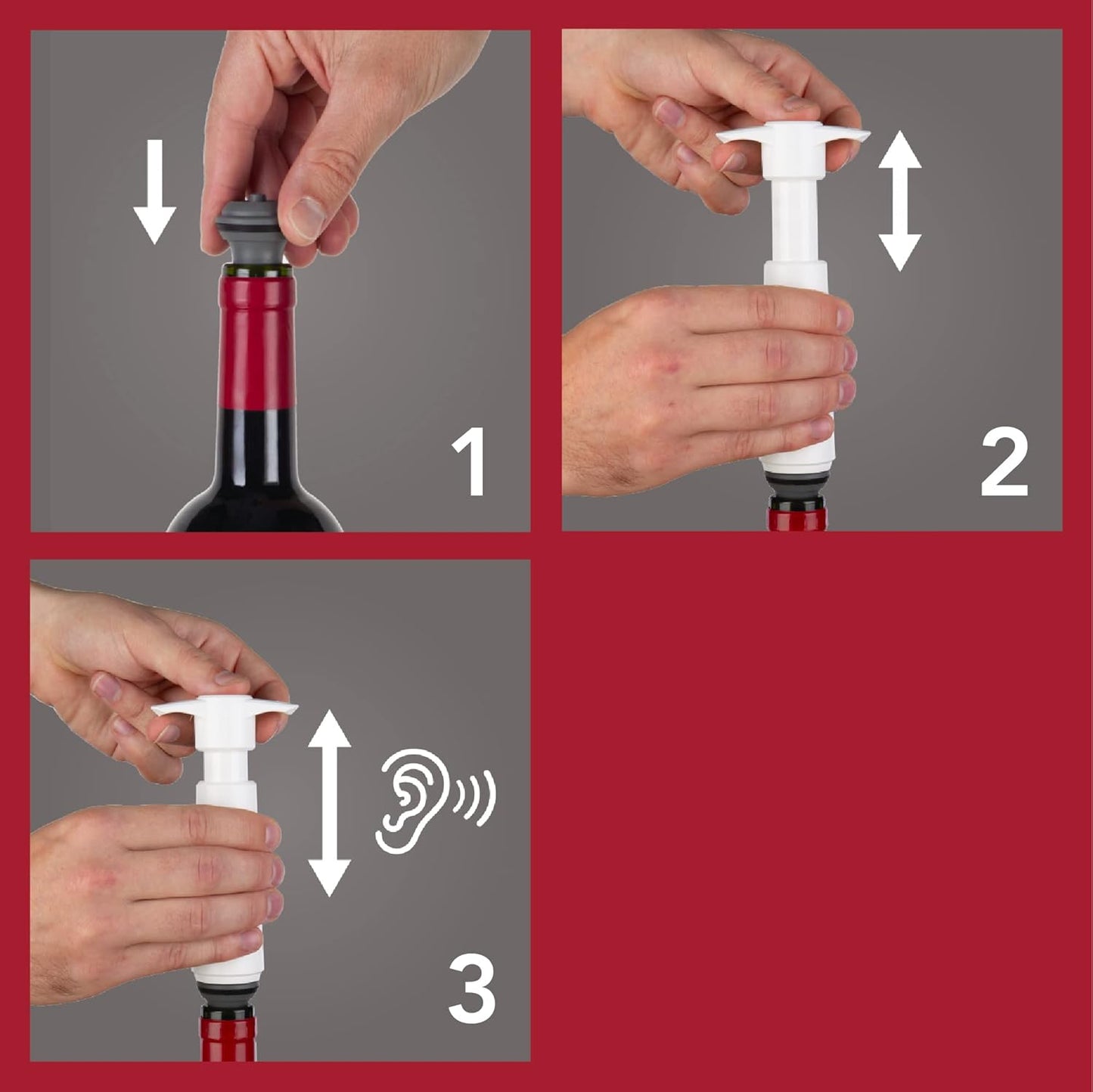 1

2

3