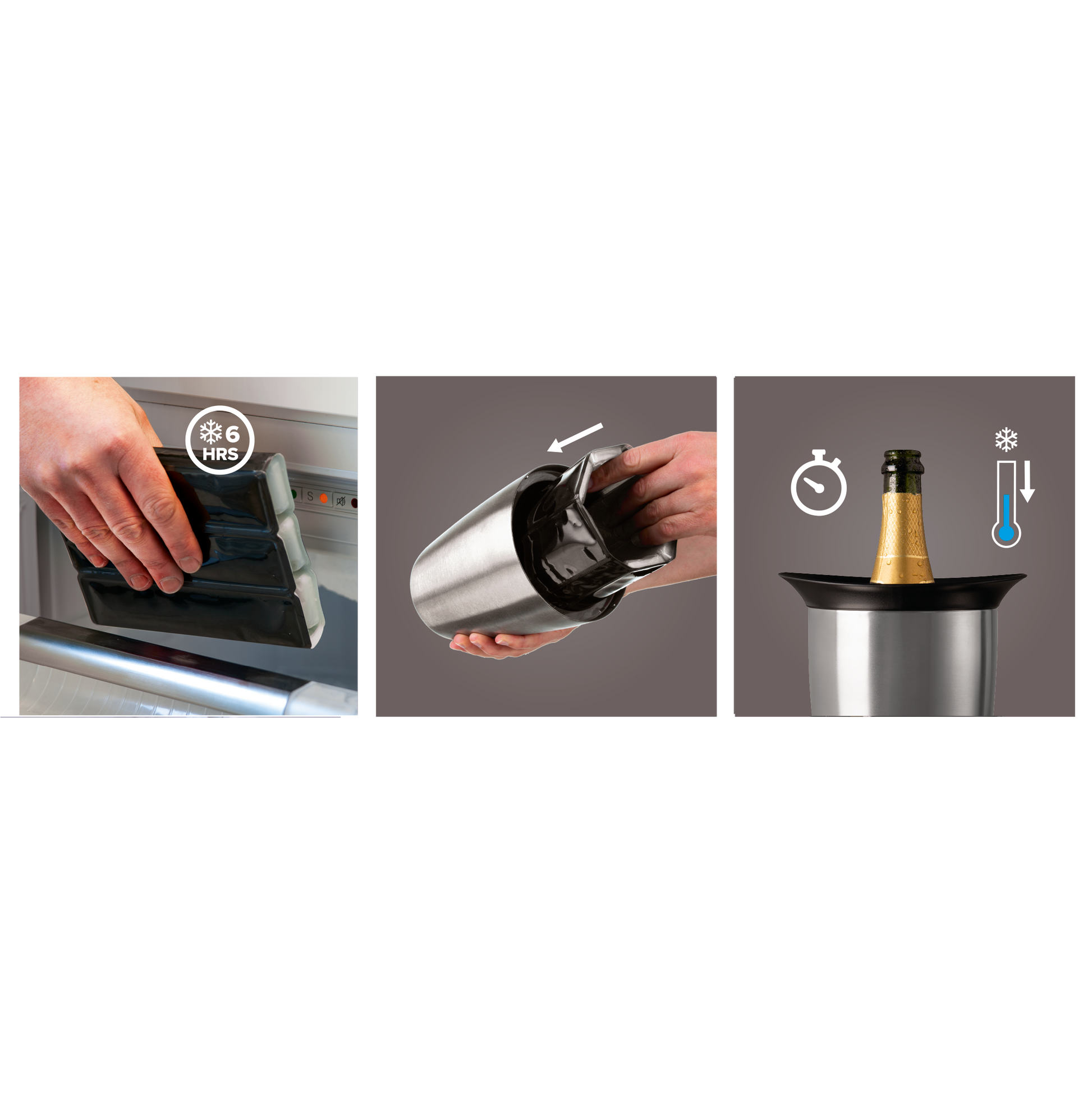 6
HRS

S