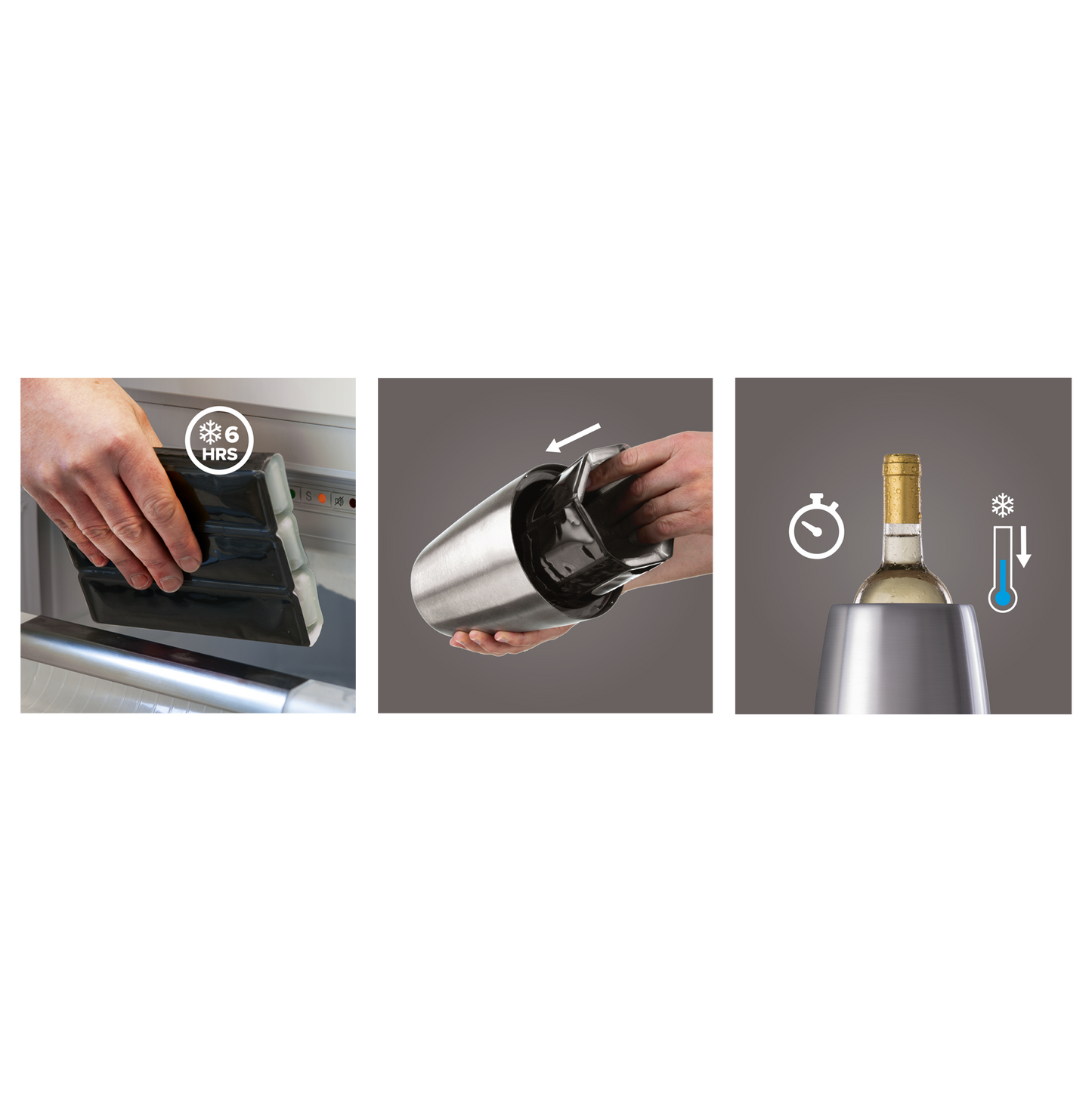 6
HRS

S